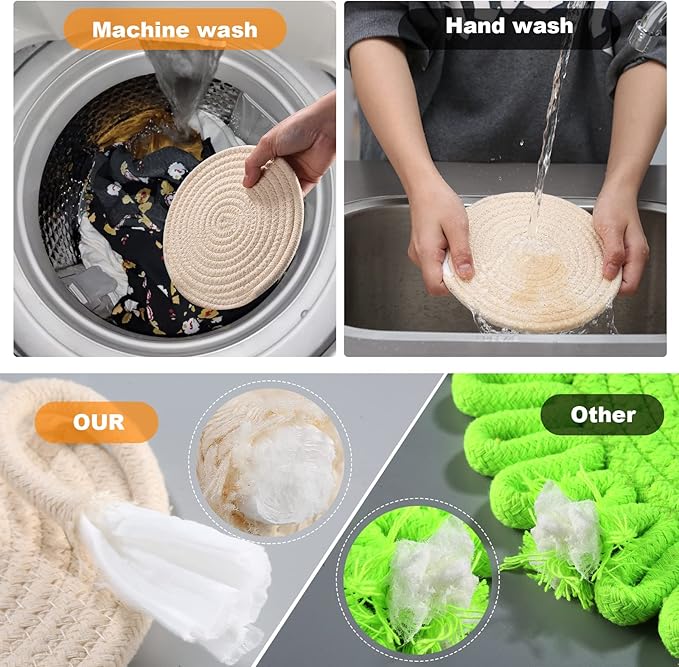 Machine wash

Hand wash

OUR

Other