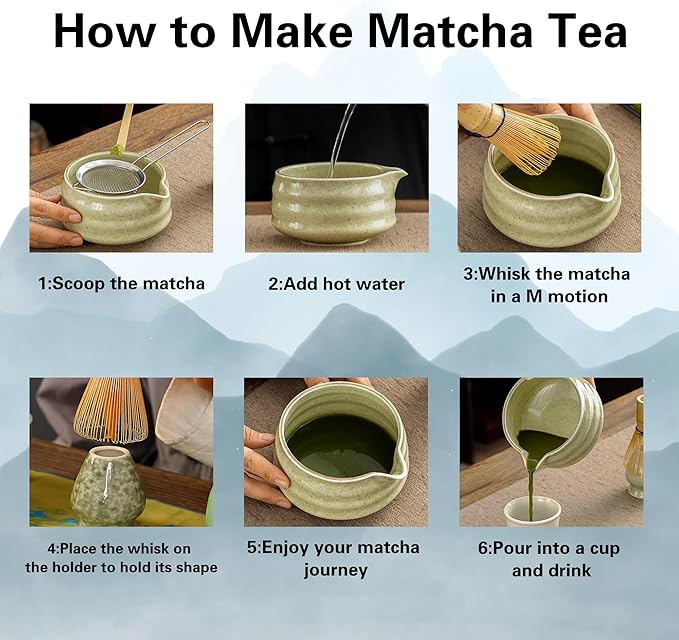 How to Make Matcha Tea

1:Scoop the matcha

2:Add hot water

3:Whisk the matcha in a M motion

4:Place the whisk on the holder to hold its shape

5:Enjoy your matcha journey

6:Pour into a cup and drink