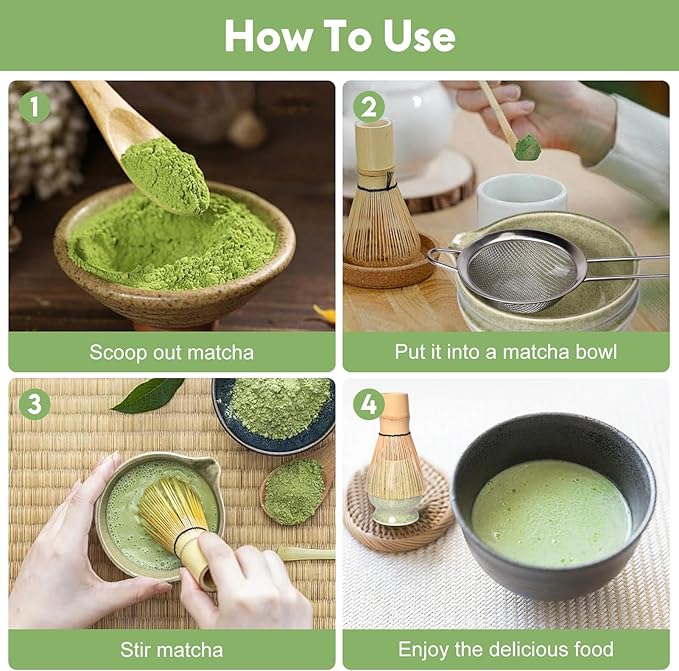 How To Use

1

Scoop out matcha

2

Put it into a matcha bowl

3

Stir matcha

4

Enjoy the delicious food