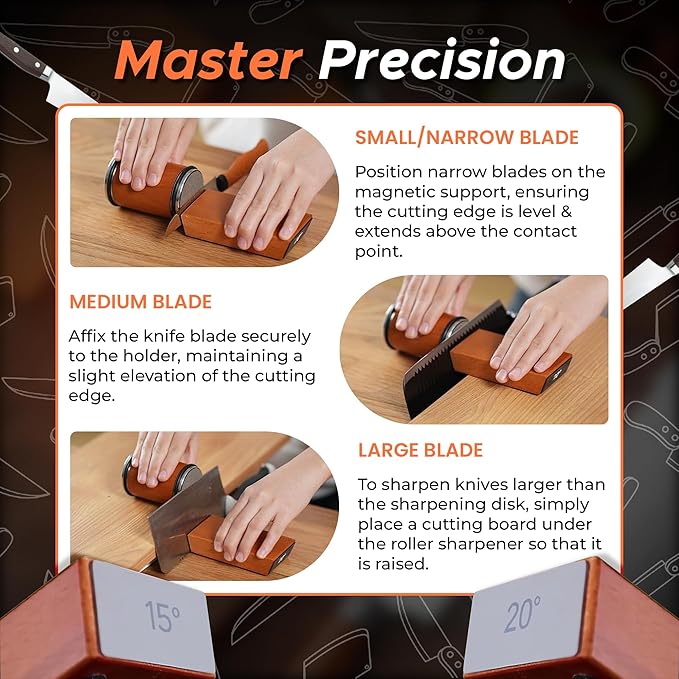 Master Precision

SMALL/NARROW BLADE

Position narrow blades on the magnetic support, ensuring the cutting edge is level & extends above the contact point.

MEDIUM BLADE

Affix the knife blade securely to the holder, maintaining a slight elevation of the cutting edge.

LARGE BLADE

To sharpen knives larger than the sharpening disk, simply place a cutting board under the roller sharpener so that it is raised.

15°

20°