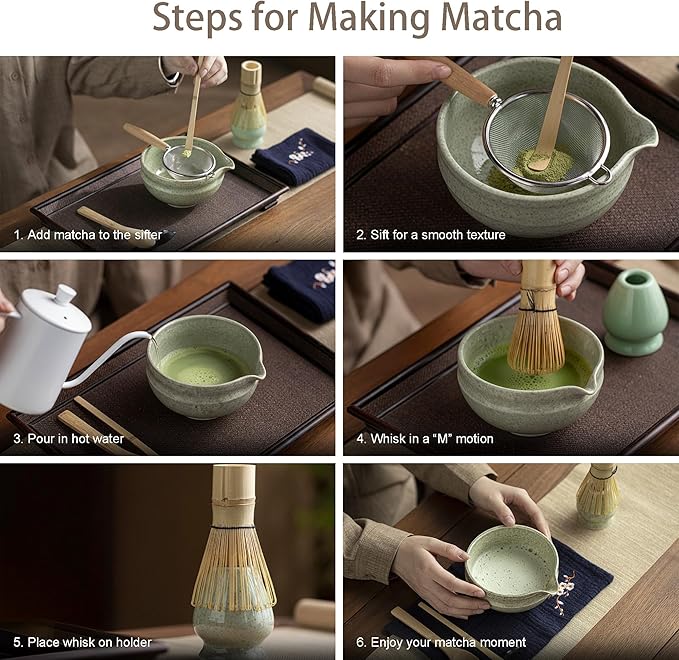 Steps for Making Matcha

1. Add matcha to the sifter

2. Sift for a smooth texture

3. Pour in hot water

4. Whisk in a "M" motion

5. Place whisk on holder

6. Enjoy your matcha moment