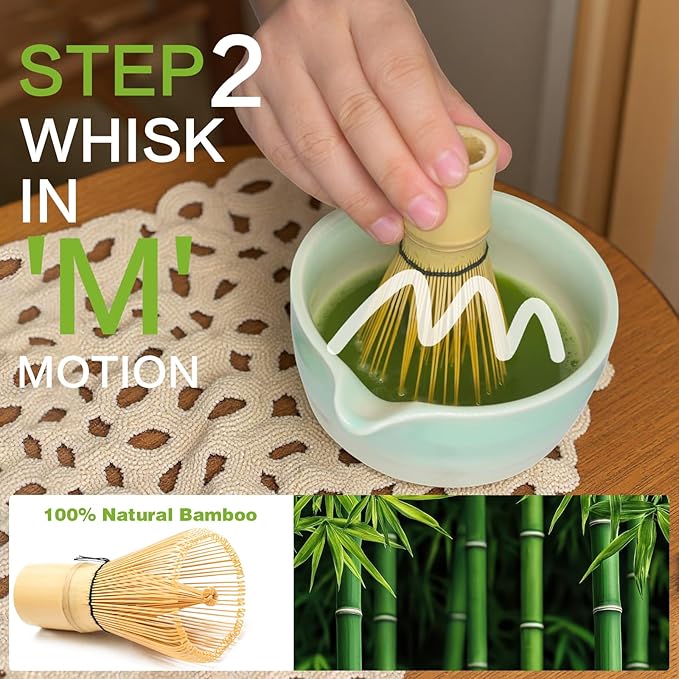 STEP 2
WHISK
IN
'M'
MOTION

100% Natural Bamboo