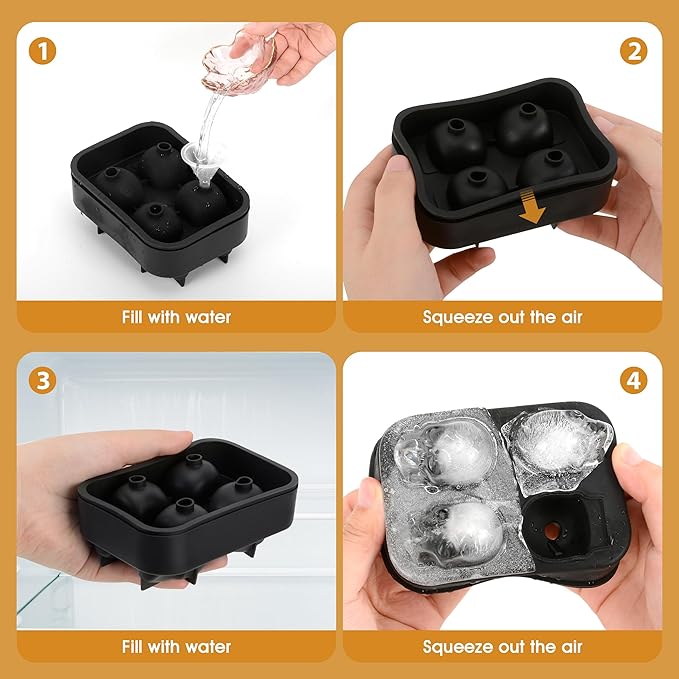 1

Fill with water

2

Squeeze out the air

3

Fill with water

4

Squeeze out the air