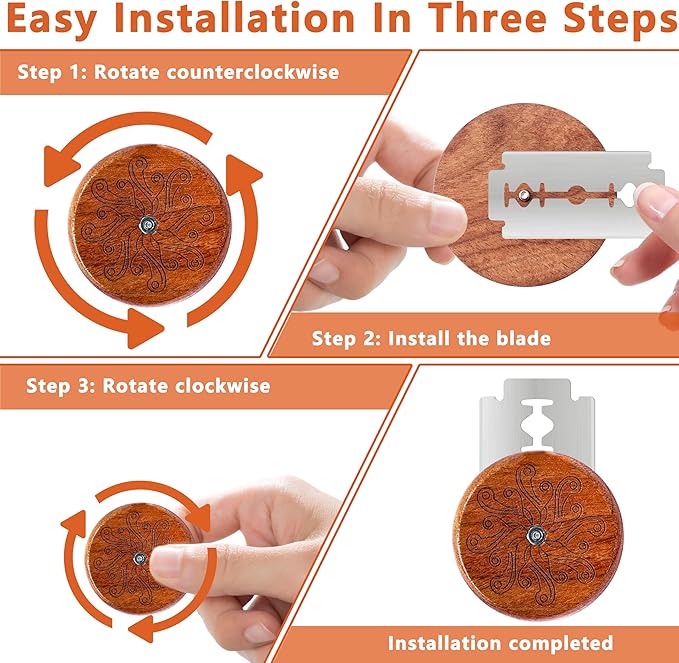 Easy Installation In Three Steps

Step 1: Rotate counterclockwise

Step 2: Install the blade

Step 3: Rotate clockwise

Installation completed