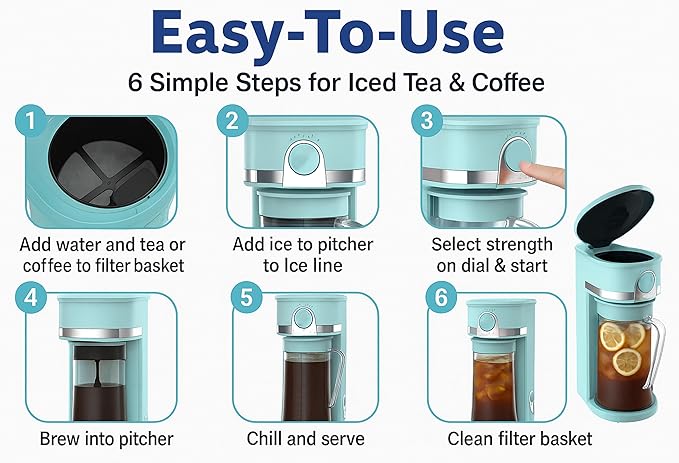 Easy-To-Use

6 Simple Steps for Iced Tea & Coffee

1
Add water and tea or coffee to filter basket

2
Add ice to pitcher to Ice line

3
Select strength on dial & start

4
Brew into pitcher

5
Chill and serve

6
Clean filter basket