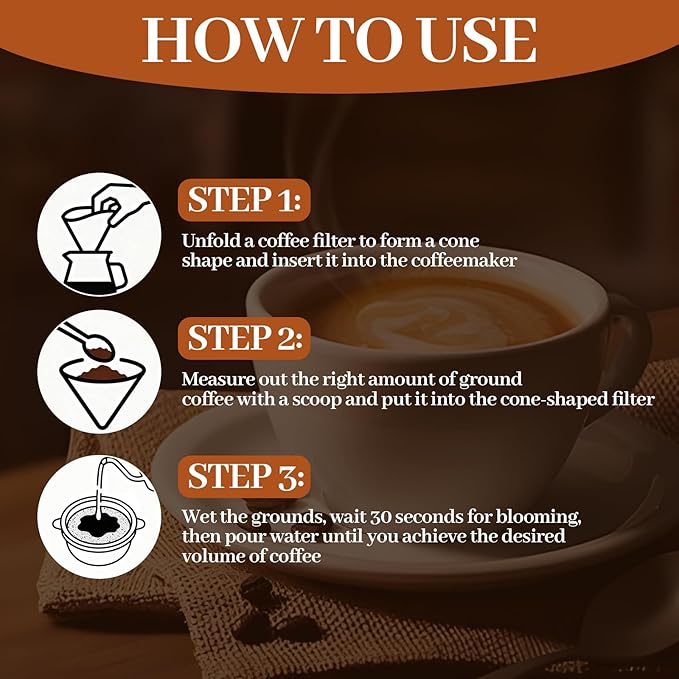 HOW TO USE

STEP 1:

Unfold a coffee filter to form a cone shape and insert it into the coffeemaker

STEP 2:

Measure out the right amount of ground coffee with a scoop and put it into the cone-shaped filter

STEP 3:

Wet the grounds, wait 30 seconds for blooming, then pour water until you achieve the desired volume of coffee