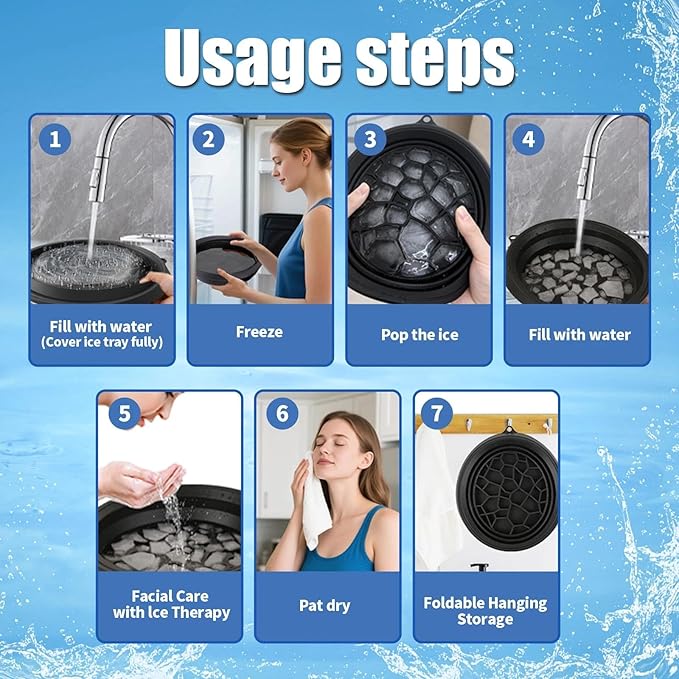 Usage steps

1
Fill with water
(Cover ice tray fully)

2
Freeze

3
Pop the ice

4
Fill with water

5
Facial Care with Ice Therapy

6
Pat dry

7
Foldable Hanging Storage