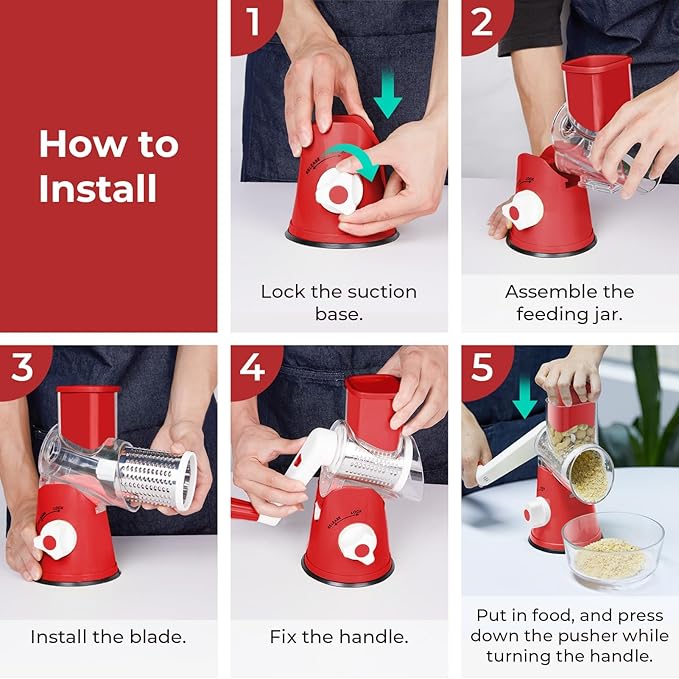 How to Install

1

RELEASE

Lock the suction base.

2

LOCK

Assemble the feeding jar.

3

LOCK

Install the blade.

4

RELEASE LOCK

Fix the handle.

5

Put in food, and press down the pusher while turning the handle.