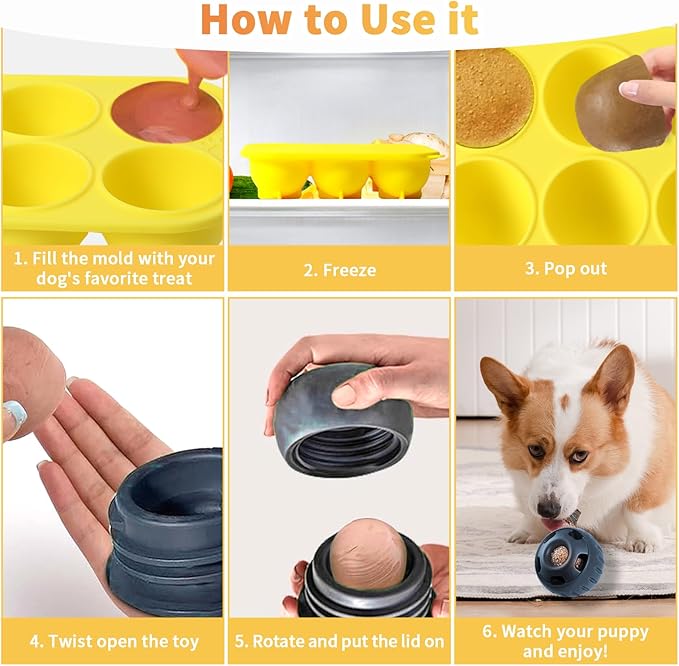 How to Use it

1. Fill the mold with your dog's favorite treat

2. Freeze

3. Pop out

4. Twist open the toy

5. Rotate and put the lid on

6. Watch your puppy and enjoy!