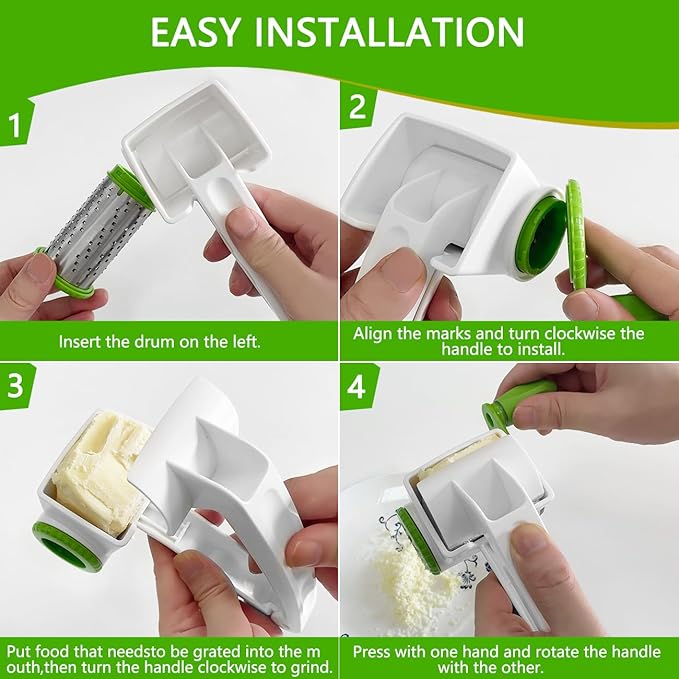 EASY INSTALLATION

1

Insert the drum on the left.

2

Align the marks and turn clockwise the handle to install.

3

Put food that needsto be grated into the m outh,then turn the handle clockwise to grind.

4

Press with one hand and rotate the handle with the other.