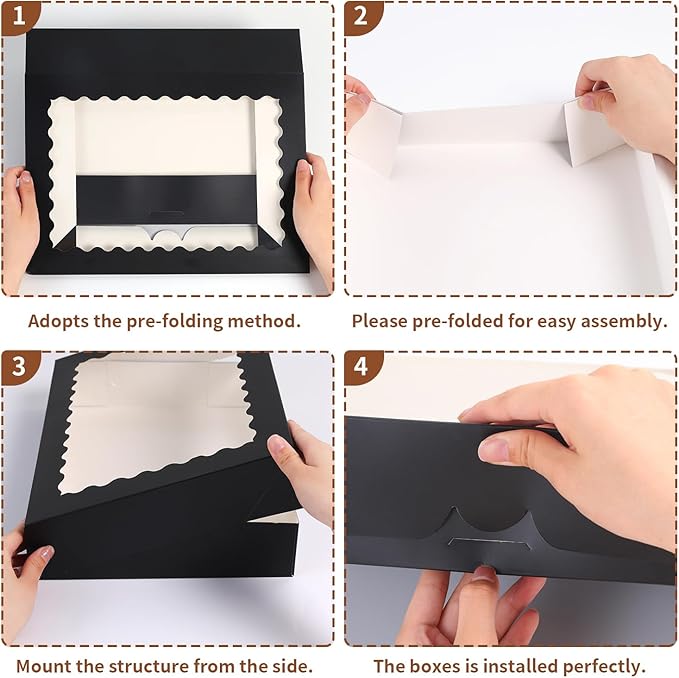 1

Adopts the pre-folding method.

2

Please pre-folded for easy assembly.

3

Mount the structure from the side.

4

The boxes is installed perfectly.