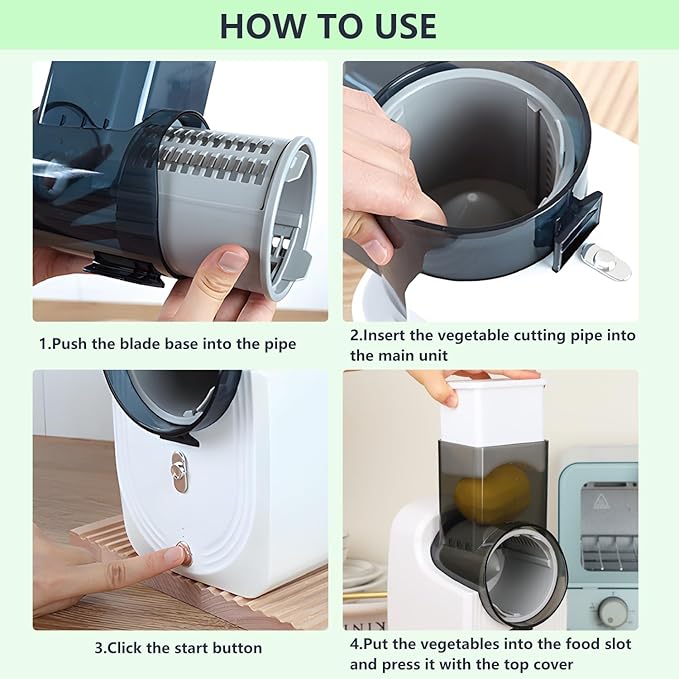 HOW TO USE

1.Push the blade base into the pipe

2.Insert the vegetable cutting pipe into the main unit

3.Click the start button

4.Put the vegetables into the food slot and press it with the top cover