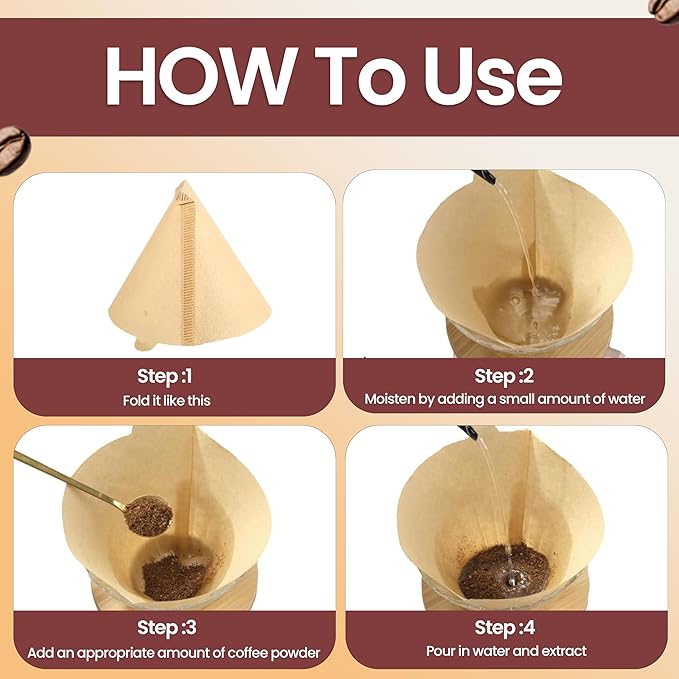 HOW To Use

Step :1
Fold it like this

Step :2
Moisten by adding a small amount of water

Step :3
Add an appropriate amount of coffee powder

Step :4
Pour in water and extract