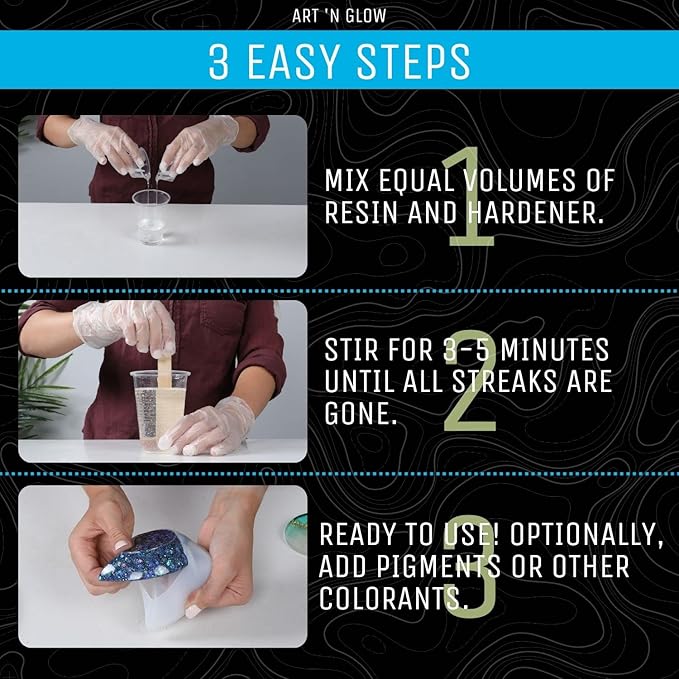 ART 'N GLOW

3 EASY STEPS

1

MIX EQUAL VOLUMES OF RESIN AND HARDENER.

2

STIR FOR 3-5 MINUTES UNTIL ALL STREAKS ARE GONE.

3

READY TO USE! OPTIONALLY, ADD PIGMENTS OR OTHER COLORANTS.