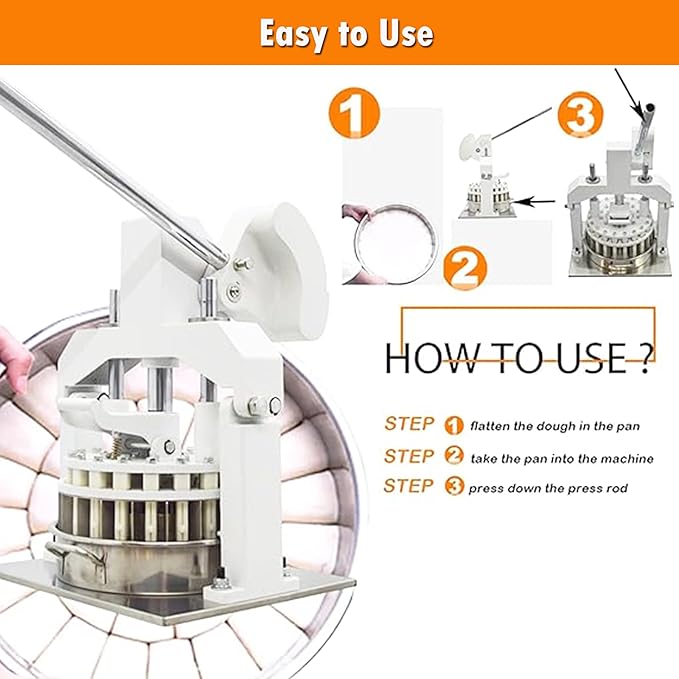 Easy to Use

1

3

2

HOW TO USE ?

STEP 1 flatten the dough in the pan
STEP 2 take the pan into the machine
STEP 3 press down the press rod