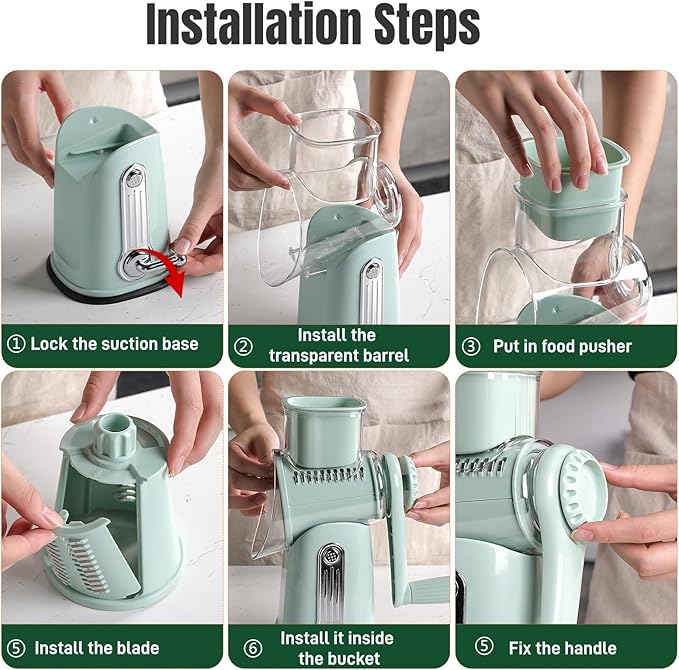 Installation Steps

① Lock the suction base

② Install the transparent barrel

③ Put in food pusher

⑤ Install the blade

⑥ Install it inside the bucket

⑤ Fix the handle