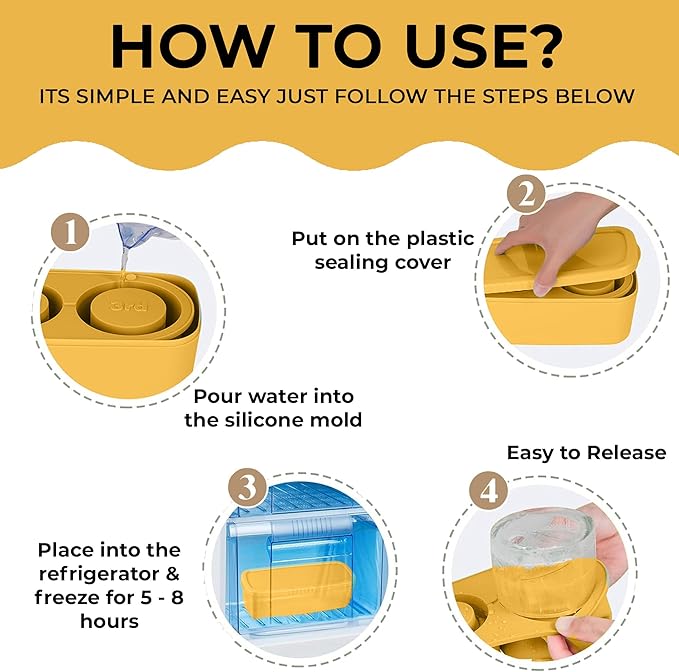 HOW TO USE?

ITS SIMPLE AND EASY JUST FOLLOW THE STEPS BELOW

1

Pour water into the silicone mold

2

Put on the plastic sealing cover

3

Place into the refrigerator & freeze for 5 - 8 hours

4

Easy to Release