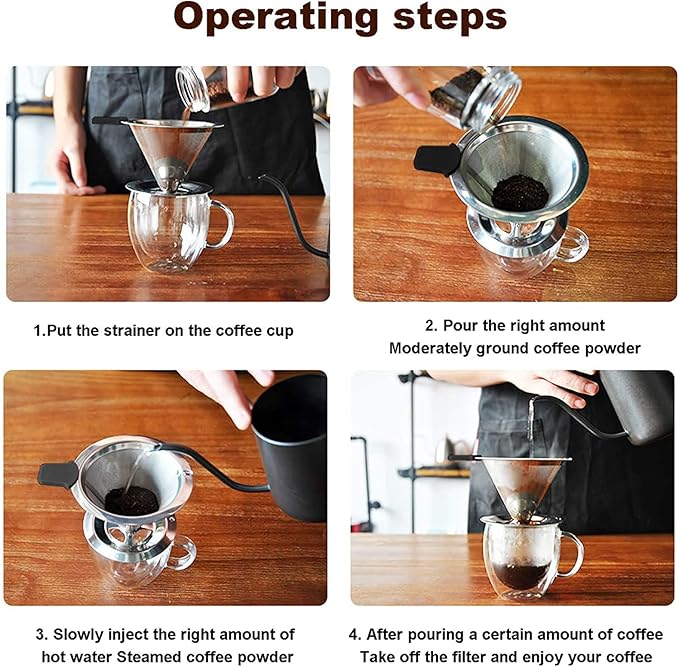 Operating steps

1.Put the strainer on the coffee cup

2. Pour the right amount
Moderately ground coffee powder

3. Slowly inject the right amount of hot water Steamed coffee powder

4. After pouring a certain amount of coffee
Take off the filter and enjoy your coffee