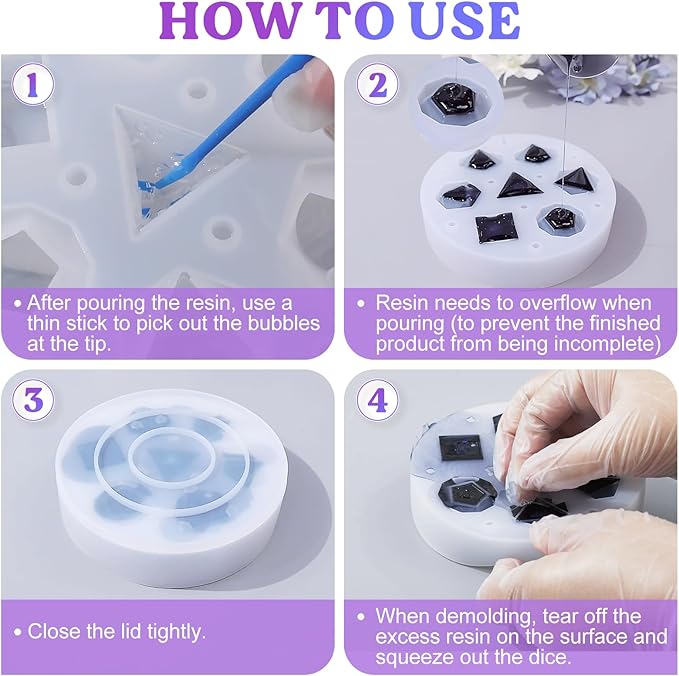 HOW TO USE

1

• After pouring the resin, use a thin stick to pick out the bubbles at the tip.

2

• Resin needs to overflow when pouring (to prevent the finished product from being incomplete)

3

• Close the lid tightly.

4

• When demolding, tear off the excess resin on the surface and squeeze out the dice.