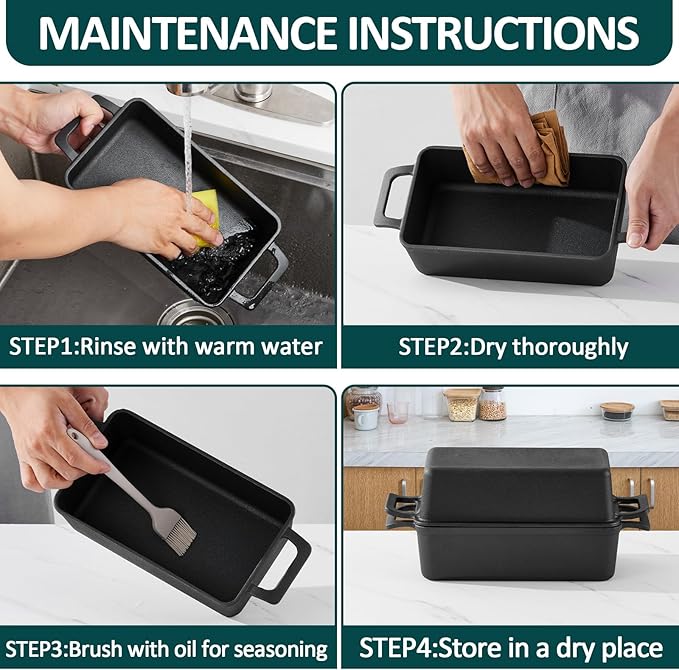 MAINTENANCE INSTRUCTIONS

STEP1:Rinse with warm water

STEP2:Dry thoroughly

STEP3:Brush with oil for seasoning

STEP4:Store in a dry place