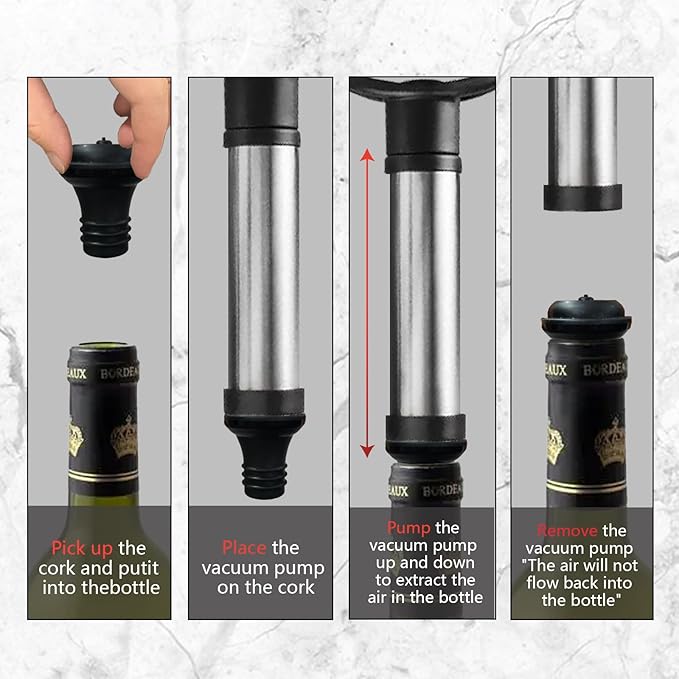 EAUX BORDEA

Pick up the cork and putit into thebottle

Place the vacuum pump on the cork

EAUX BORDEA

Pump the vacuum pump up and down to extract the air in the bottle

EAUX BORDEA

Remove the vacuum pump "The air will not flow back into the bottle"