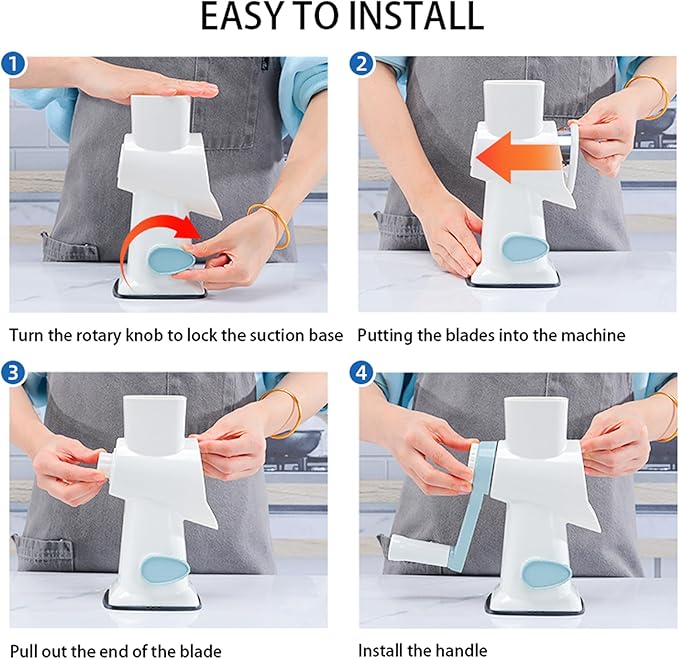 EASY TO INSTALL

1

Turn the rotary knob to lock the suction base

2

Putting the blades into the machine

3

Pull out the end of the blade

4

Install the handle