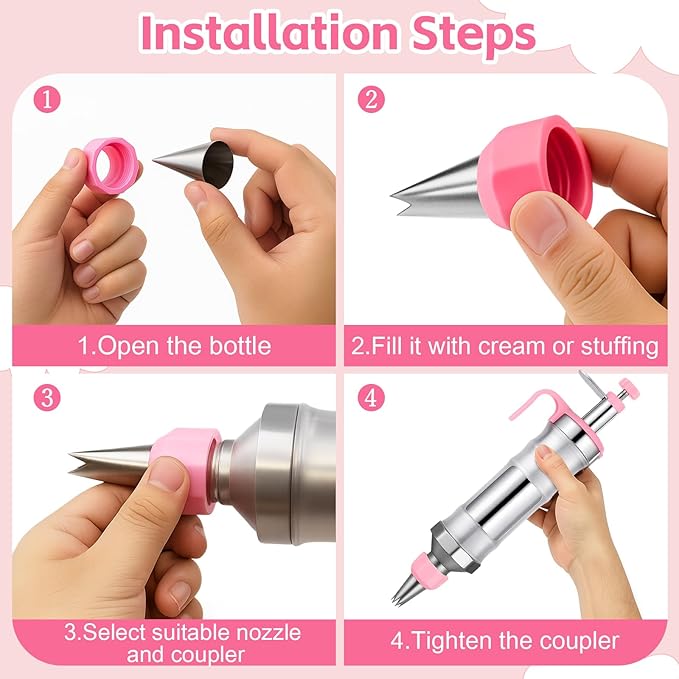 Installation Steps

1

1.Open the bottle

2

2.Fill it with cream or stuffing

3

3.Select suitable nozzle and coupler

4

4.Tighten the coupler