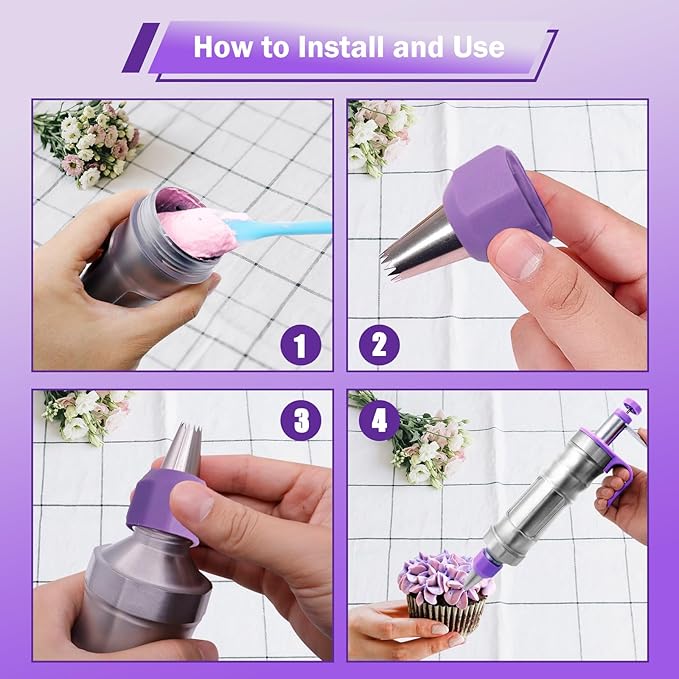 How to Install and Use

1

2

3

4