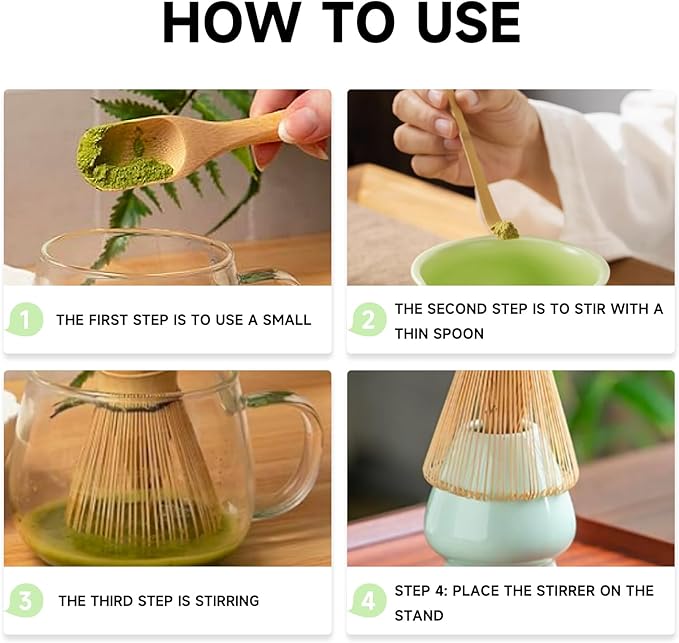 HOW TO USE

1 THE FIRST STEP IS TO USE A SMALL

2 THE SECOND STEP IS TO STIR WITH A THIN SPOON

3 THE THIRD STEP IS STIRRING

4 STEP 4: PLACE THE STIRRER ON THE STAND