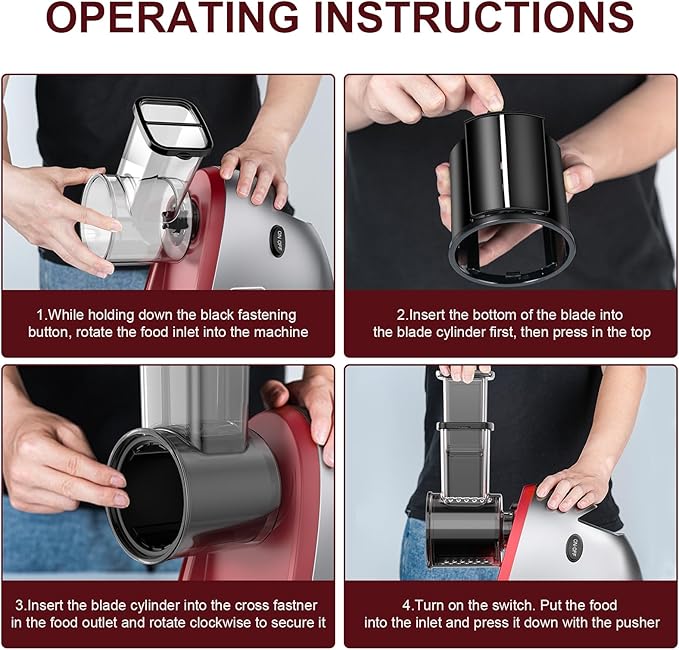 OPERATING INSTRUCTIONS

ON OFF

1.While holding down the black fastening button, rotate the food inlet into the machine

2.Insert the bottom of the blade into the blade cylinder first, then press in the top

3.Insert the blade cylinder into the cross fastner in the food outlet and rotate clockwise to secure it

ON OFF

4.Turn on the switch. Put the food into the inlet and press it down with the pusher