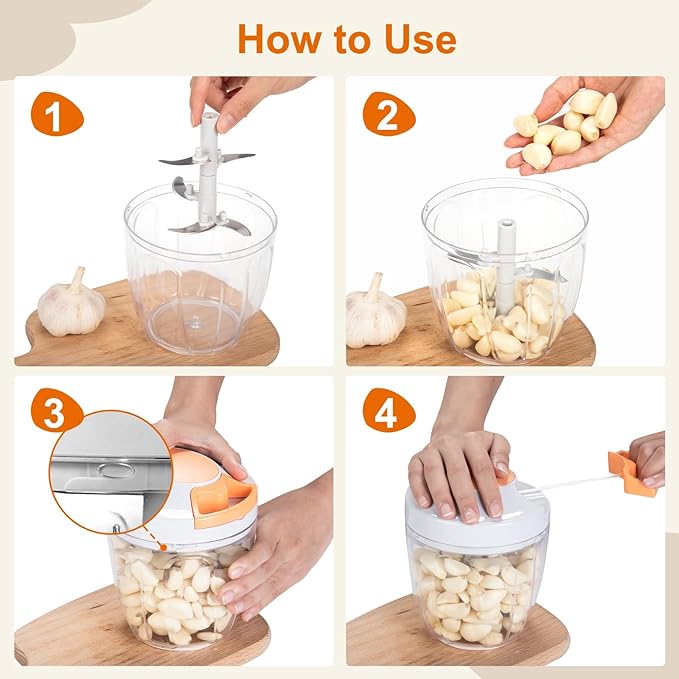 How to Use

1

2

3

4