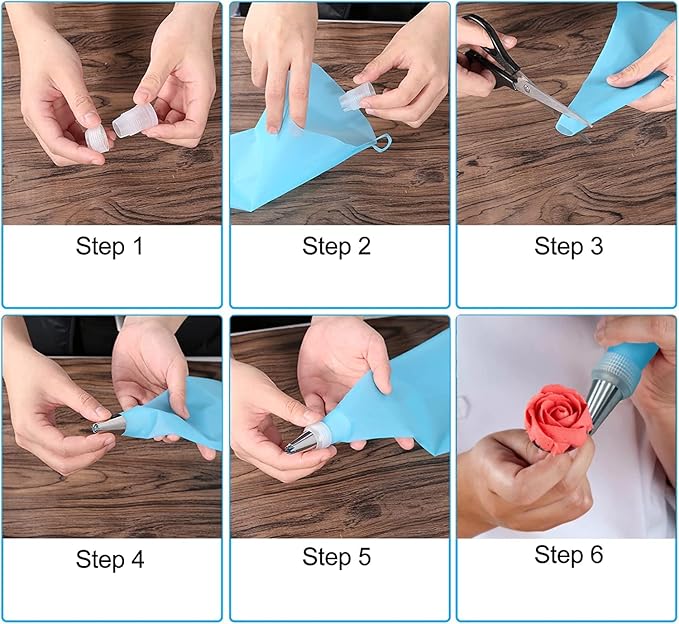 Step 1

Step 2

Step 3

Step 4

Step 5

Step 6