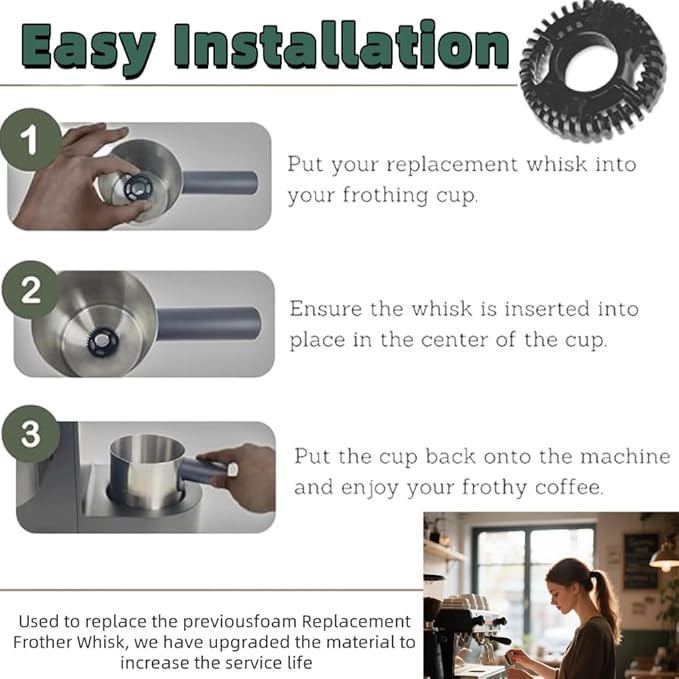 Easy Installation

1

Put your replacement whisk into your frothing cup.

2

Ensure the whisk is inserted into place in the center of the cup.

3

Put the cup back onto the machine and enjoy your frothy coffee.

Used to replace the previousfoam Replacement Frother Whisk, we have upgraded the material to increase the service life